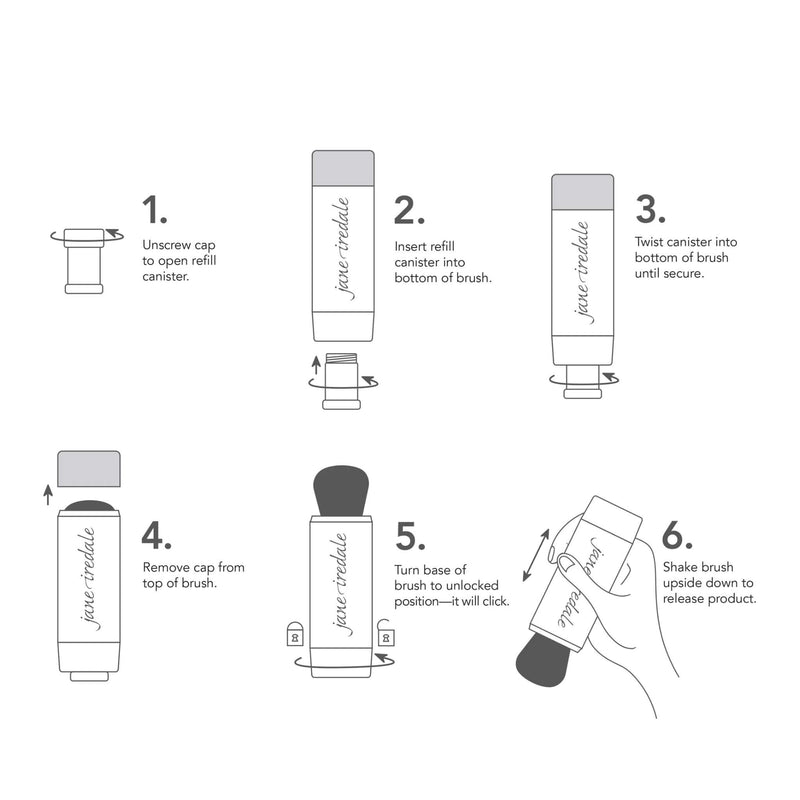 1.
Unscrew cap to open refill canister.

jane iredale

2.
Insert refill canister into bottom of brush.

jane iredale

3.
Twist canister into bottom of brush until secure.

jane iredale

4.
Remove cap from top of brush.

jane iredale

5.
Turn base of brush to unlocked position—it will click.

jane iredale

6.
Shake brush upside down to release product.